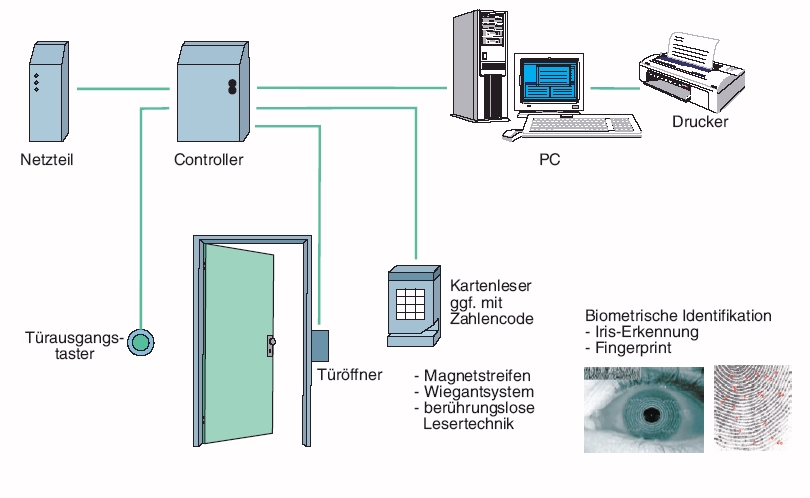 Netzteil

Controller

PC

Drucker

Türausgangstaster

Türöffner

Kartenleser ggf. mit Zahlencode

- Magnetstreifen
- Wiegantsystem
- berührungslose Lesertechnik

Biometrische Identifikation
- Iris-Erkennung
- Fingerprint